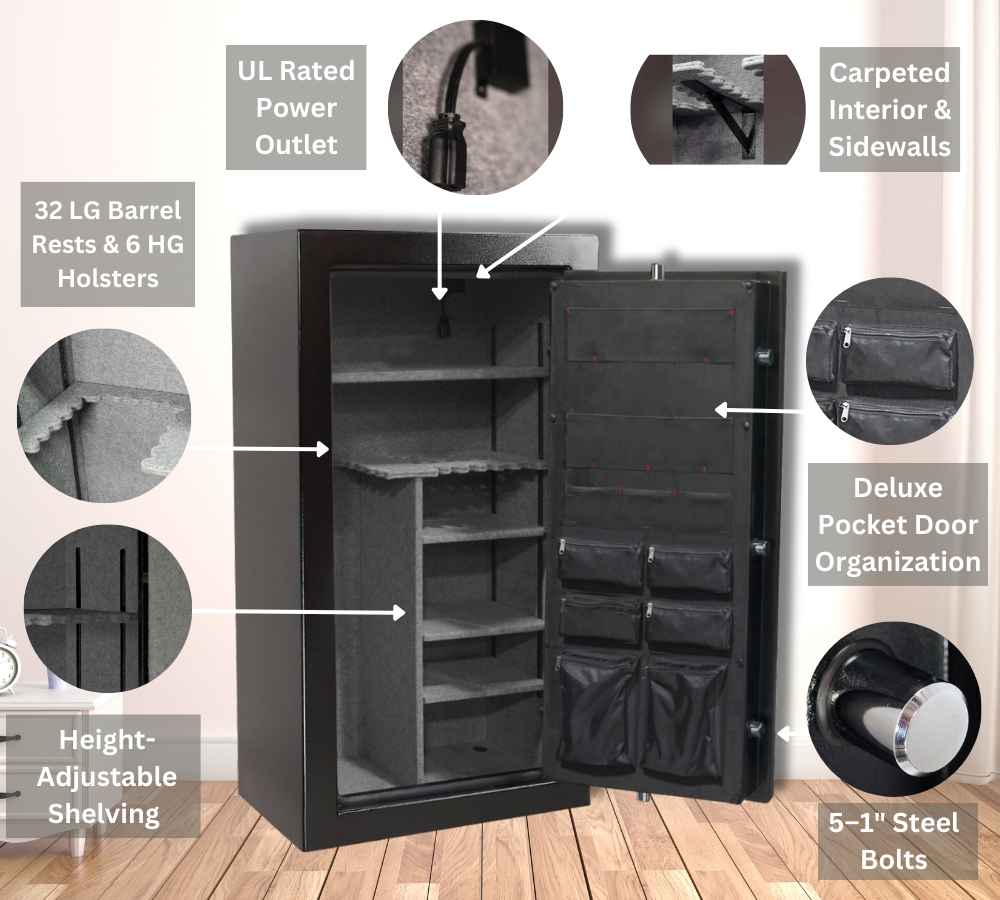 UL Rated Power Outlet

Carpeted Interior & Sidewalls

32 LG Barrel Rests & 6 HG Holsters

Deluxe Pocket Door Organization

Height-Adjustable Shelving

5–1" Steel Bolts