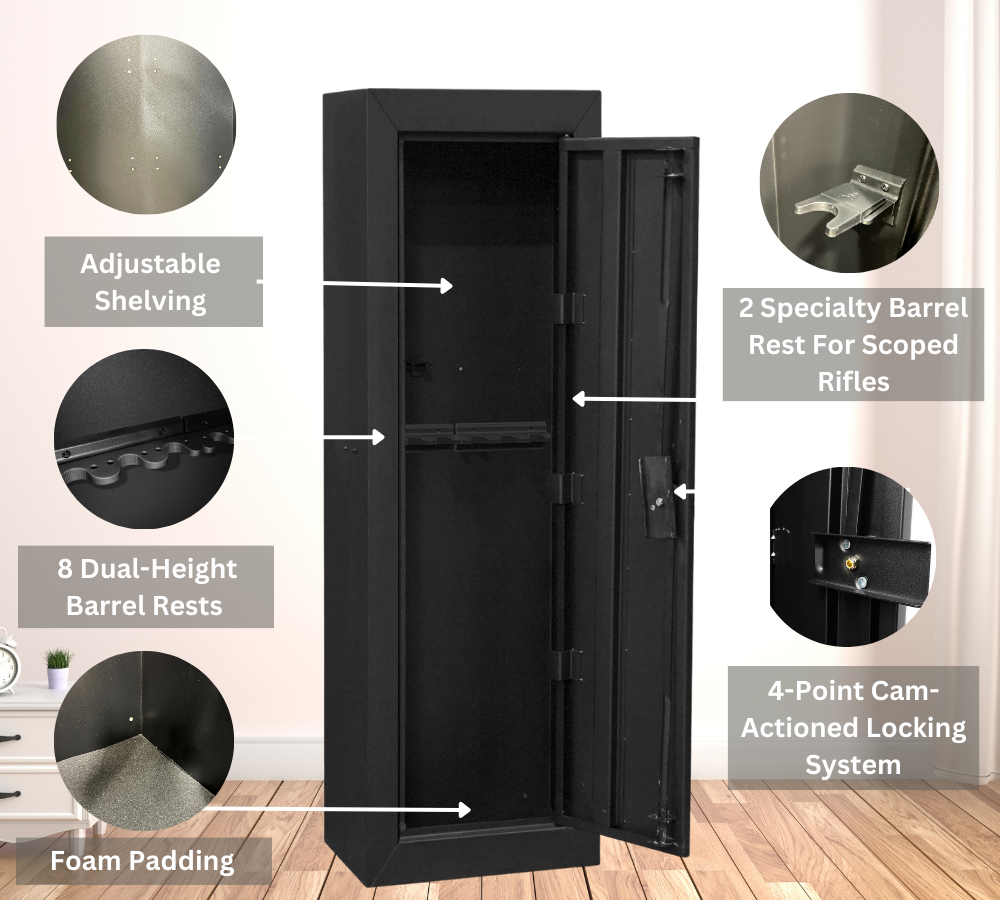 Adjustable Shelving

8 Dual-Height Barrel Rests

Foam Padding

2 Specialty Barrel Rest For Scoped Rifles

4-Point Cam-Actioned Locking System