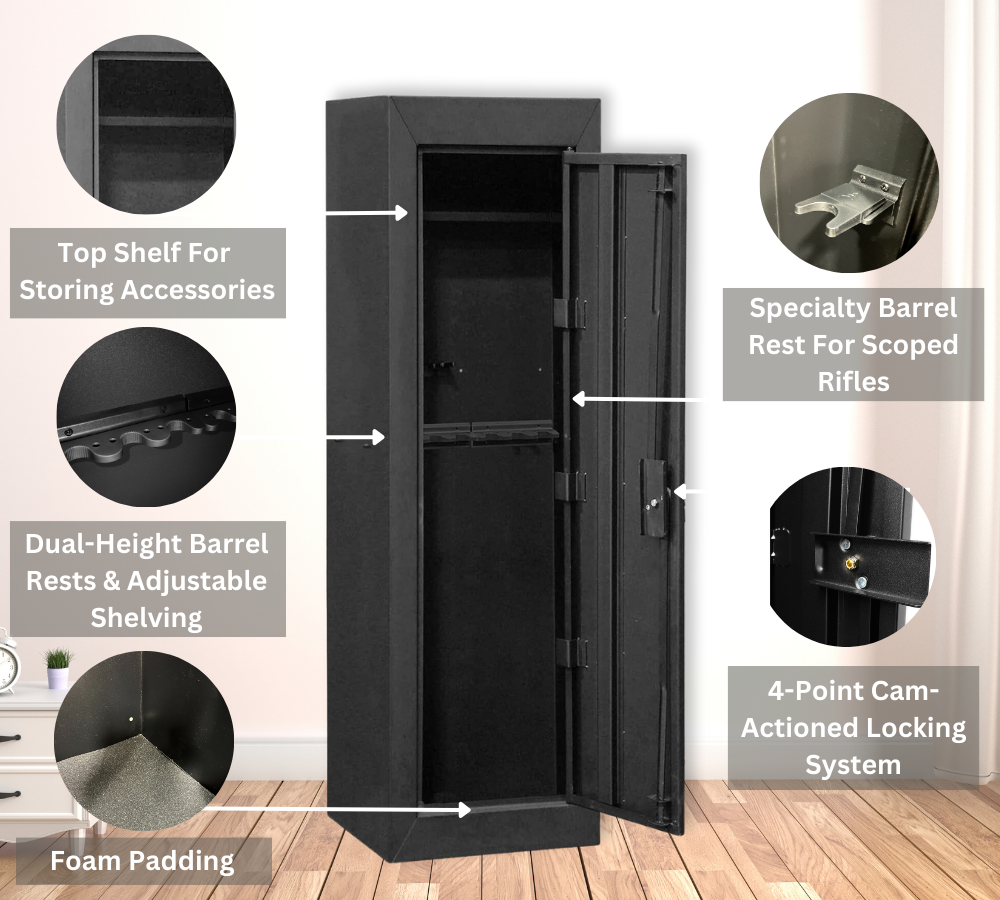 Top Shelf For Storing Accessories

Dual-Height Barrel Rests & Adjustable Shelving

Foam Padding

Specialty Barrel Rest For Scoped Rifles

4-Point Cam-Actioned Locking System